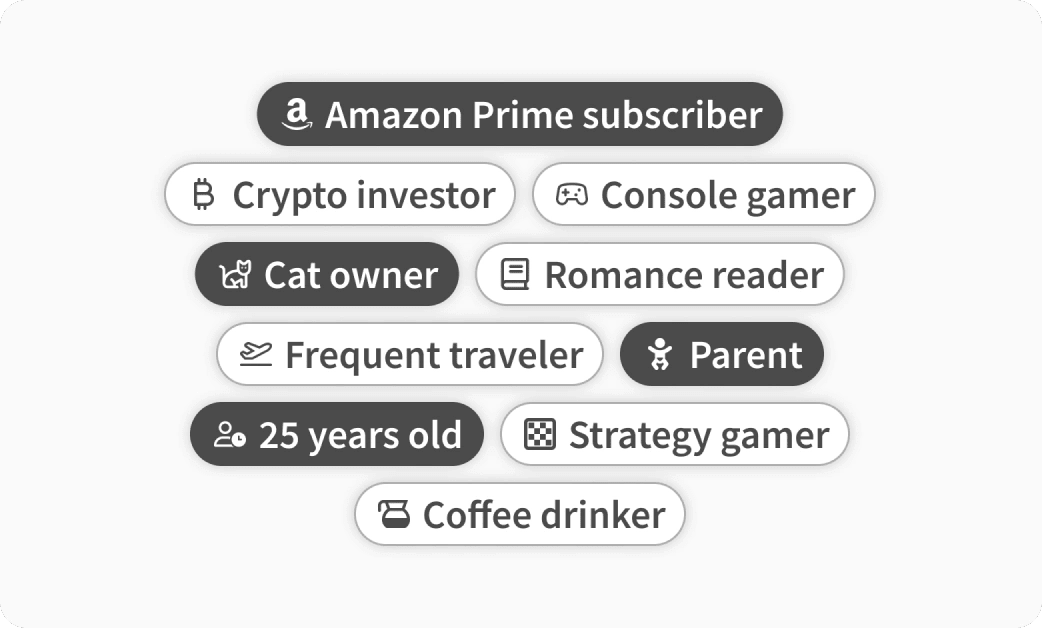 Amazon Prime subscriber

Crypto investor

Console gamer

Cat owner

Romance reader

Frequent traveler

Parent

25 years old

Strategy gamer

Coffee drinker